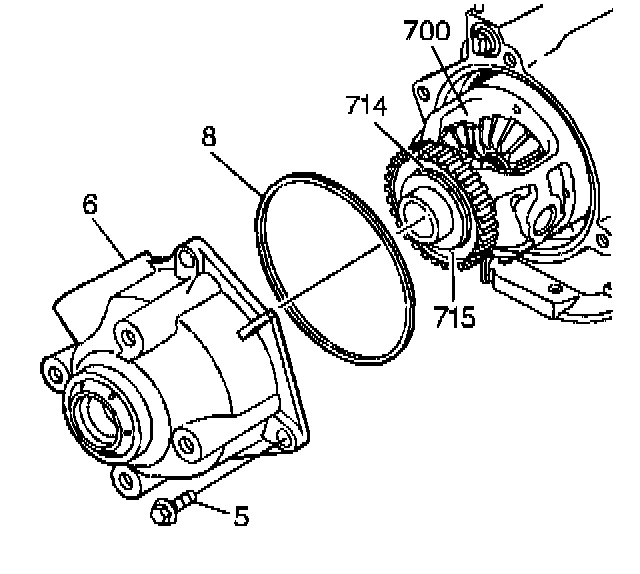 700
714
8
6
715
5