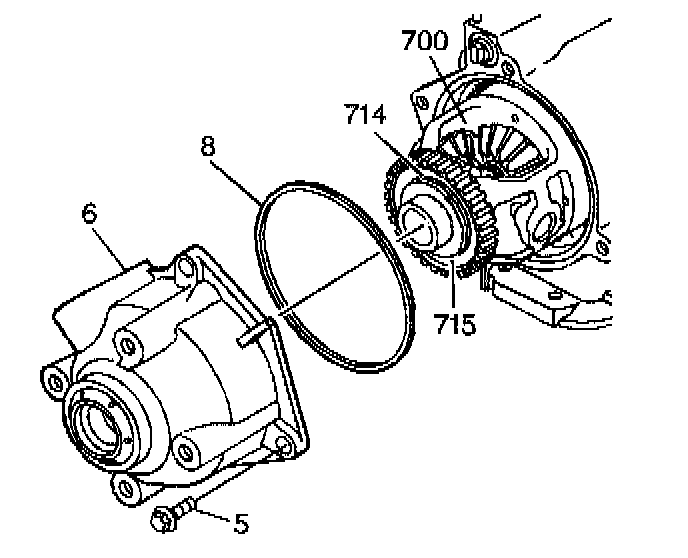 700
714
8
6
715
5