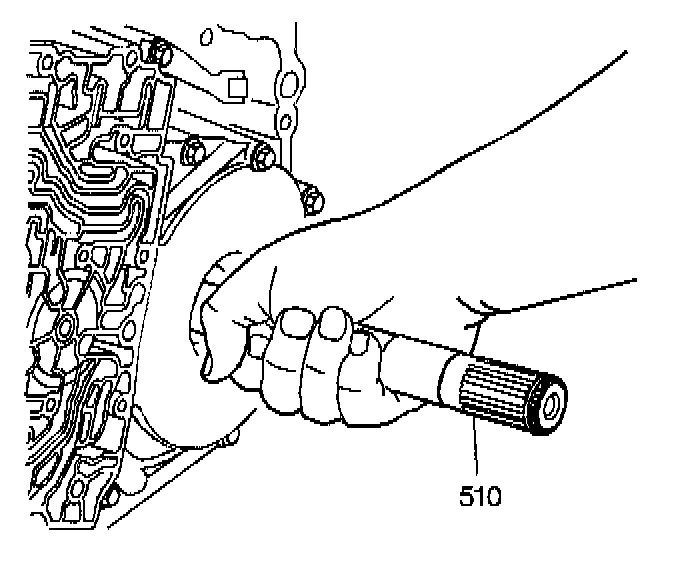 510