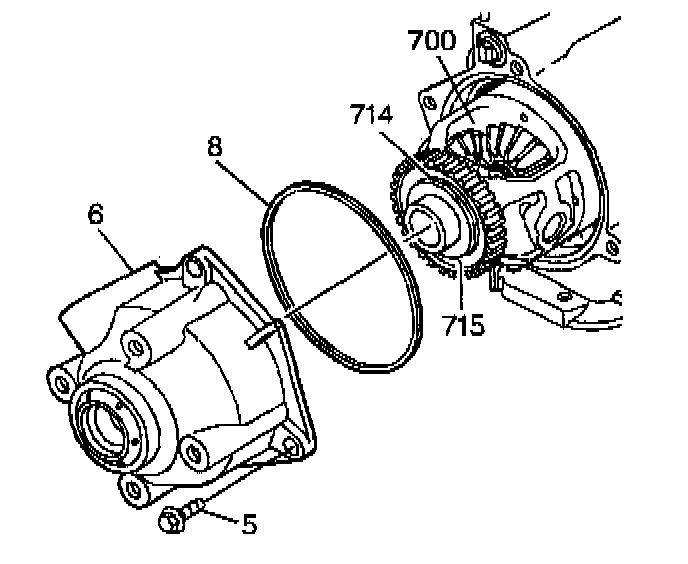 700
714
8
6
715
5