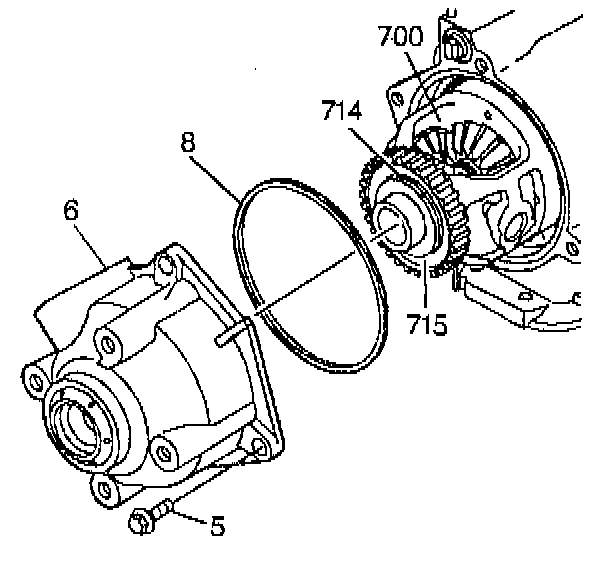 700
714
8
6
715
5