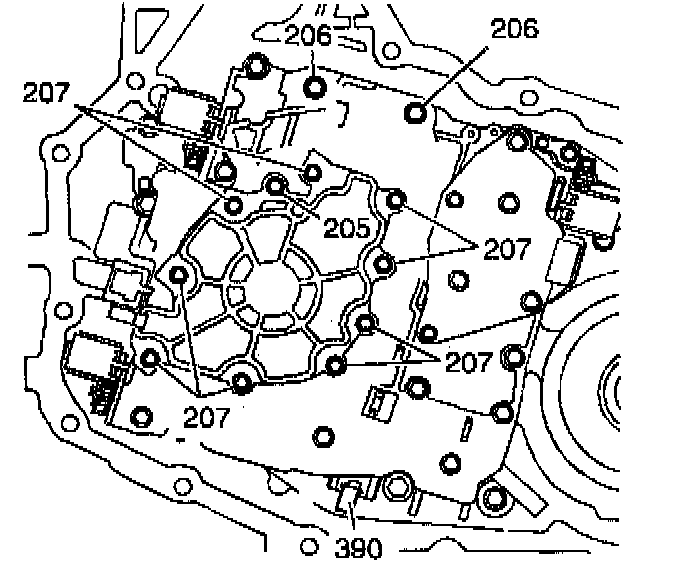 206
206
207
205
207
207
207
390