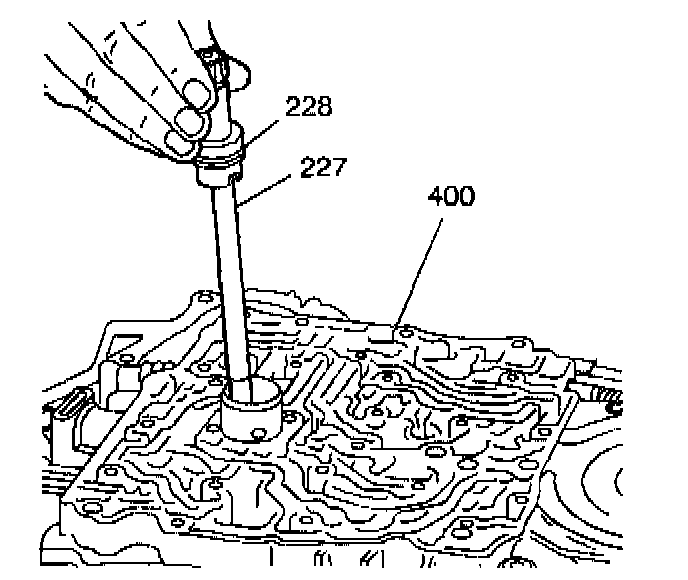 228
227
400