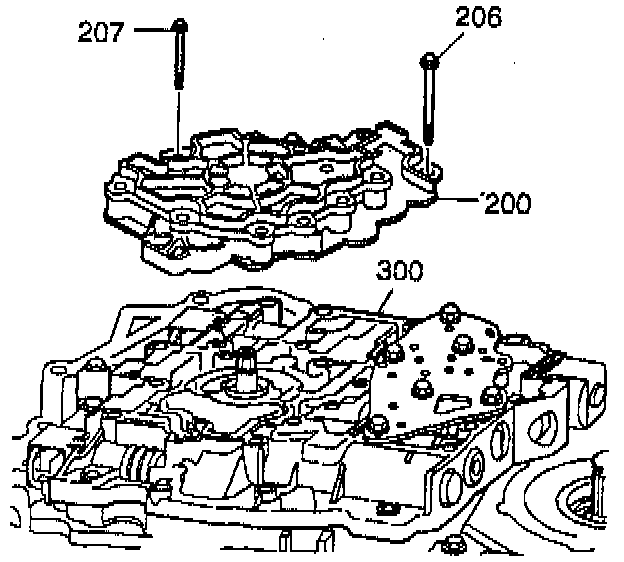 207
206
200
300