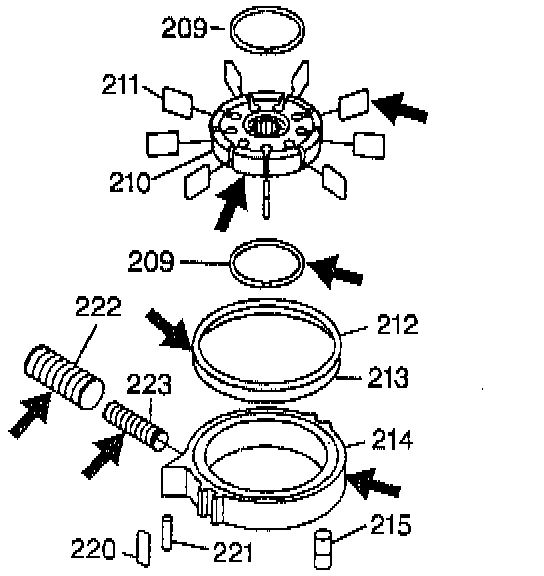 209
211
210
209
222
212
213
223
214
215
220
221