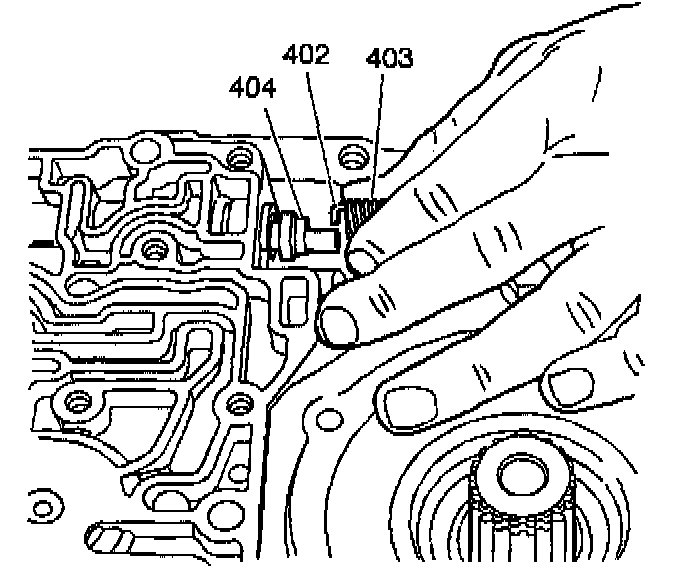 404
402
403