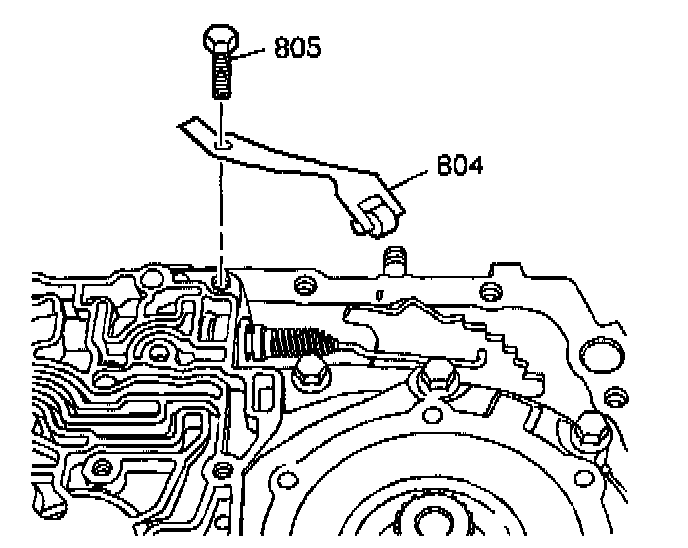 805

804