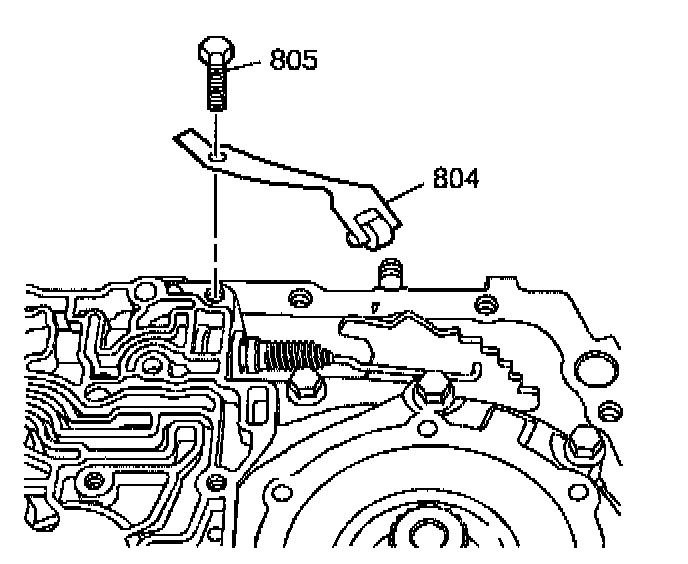 805

804