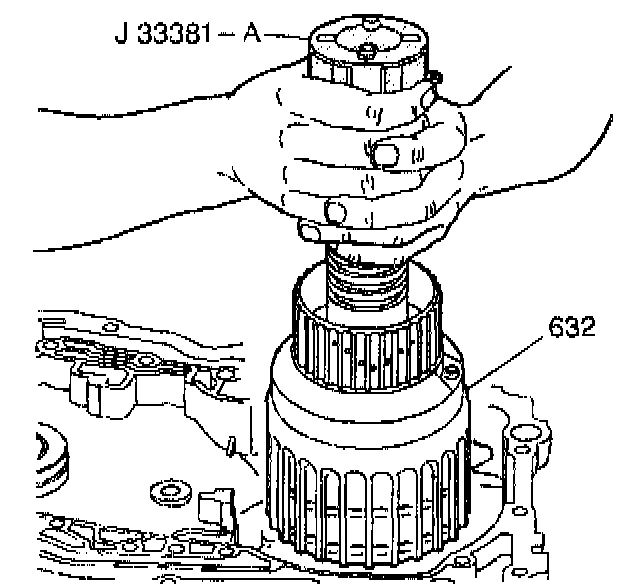 J 33381 – A

632