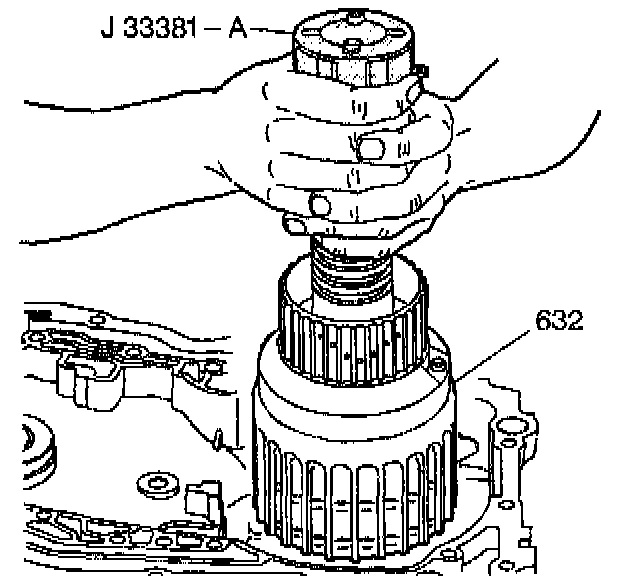 J 33381 – A

632