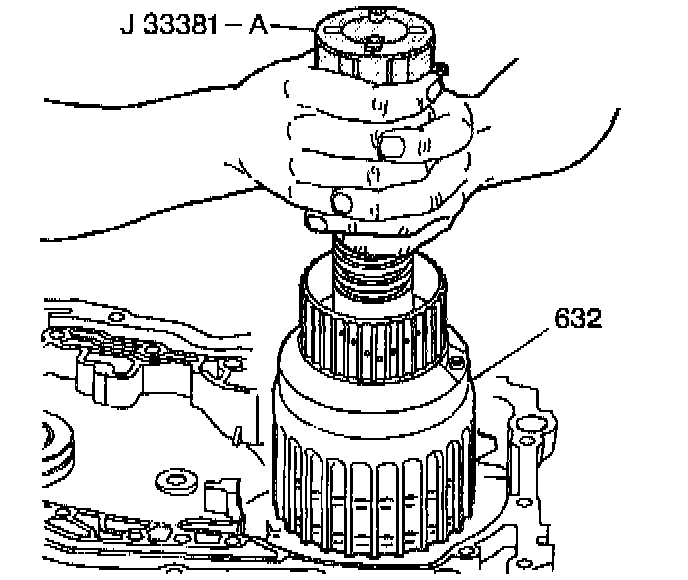 J 33381 – A

632