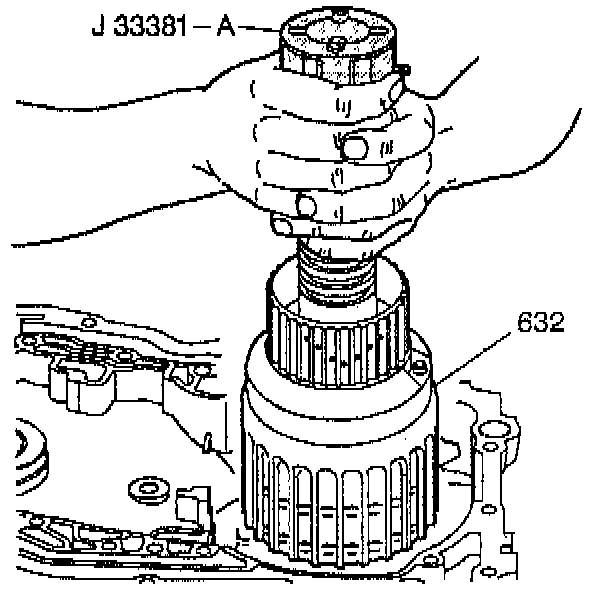 J 33381 – A

632