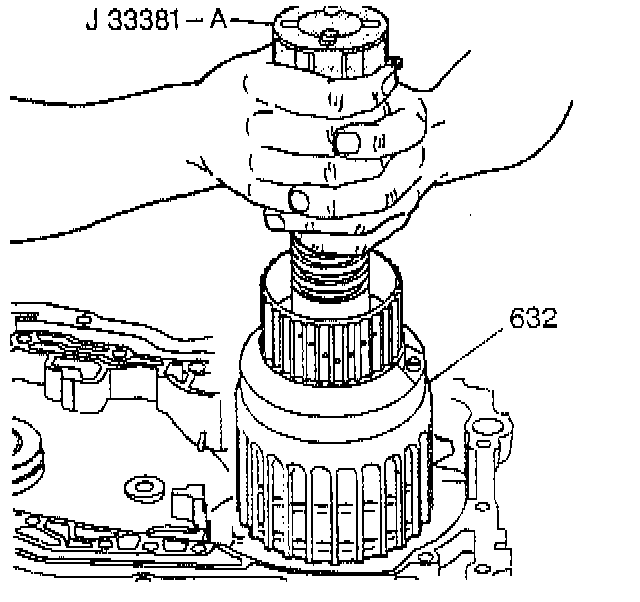 J 33381 – A

632