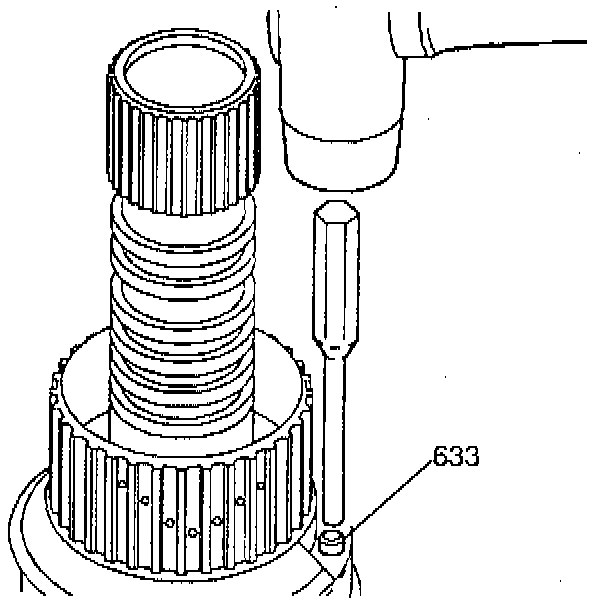 633