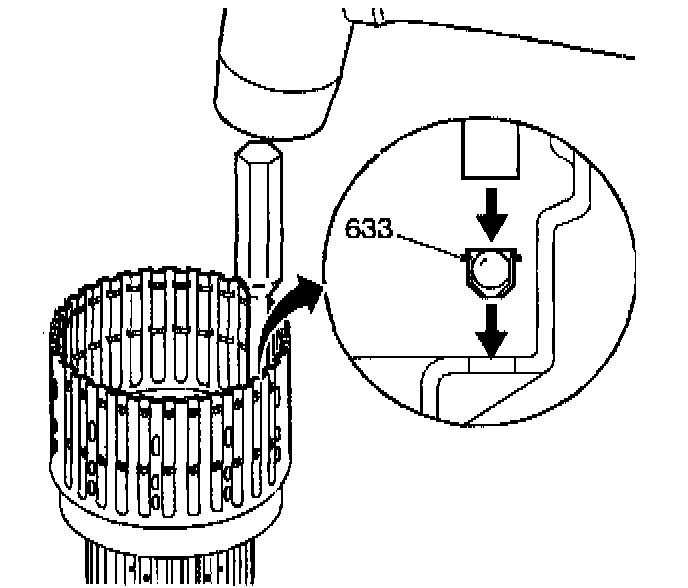 633