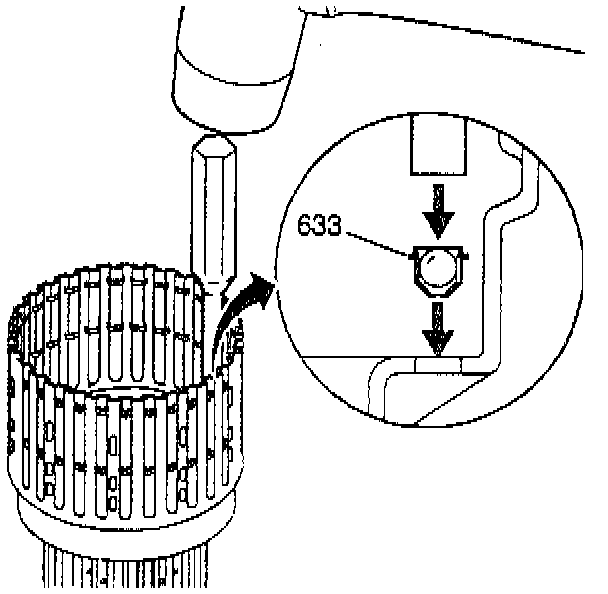 633