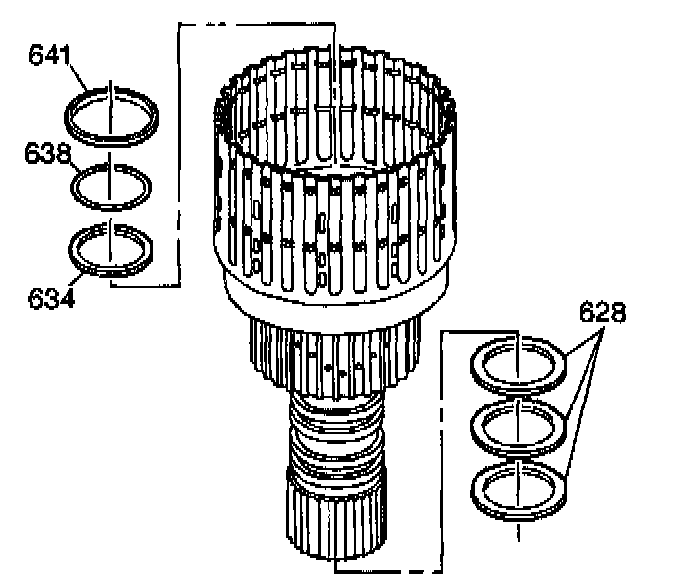 641
638
634
628