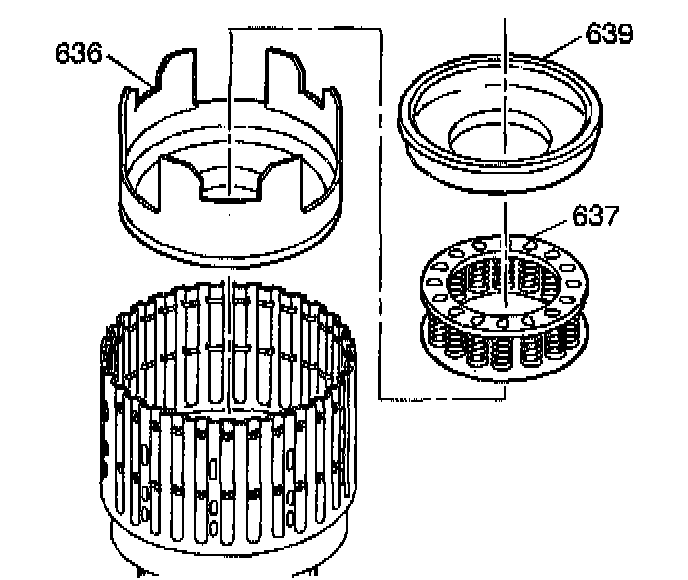 636
639
637