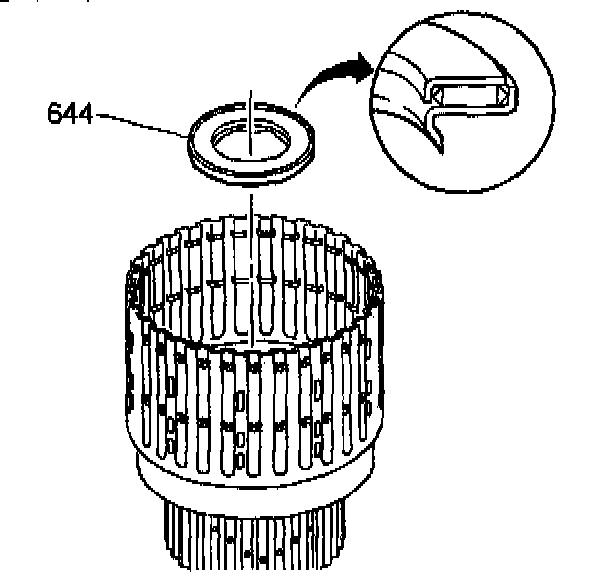 644