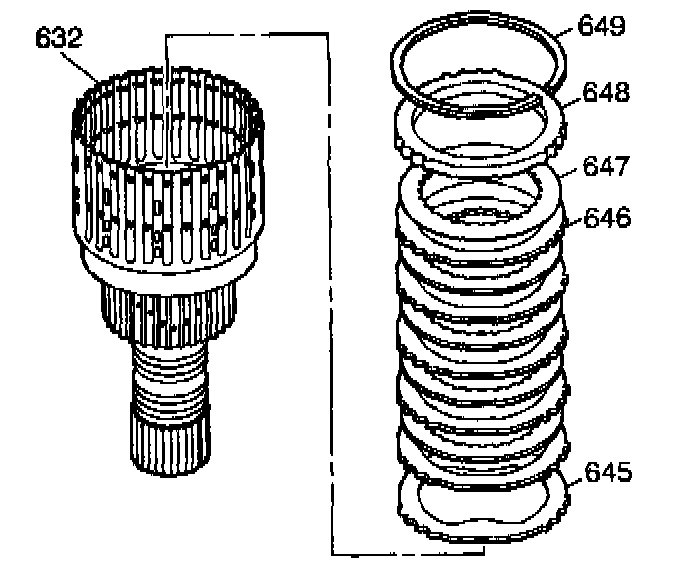 632
649
648
647
646
645