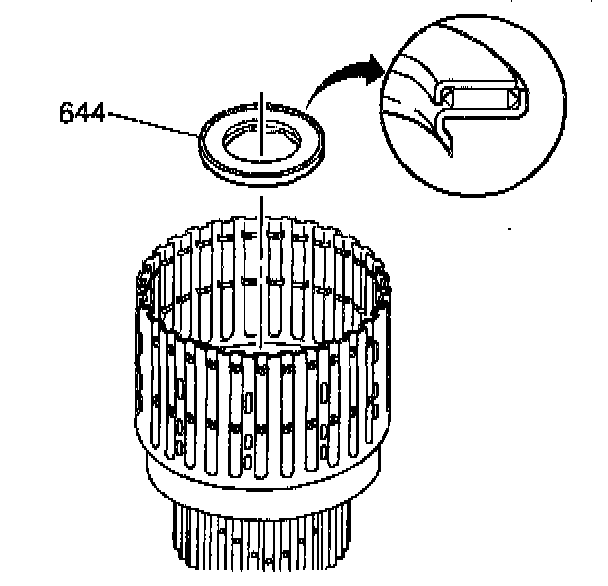 644