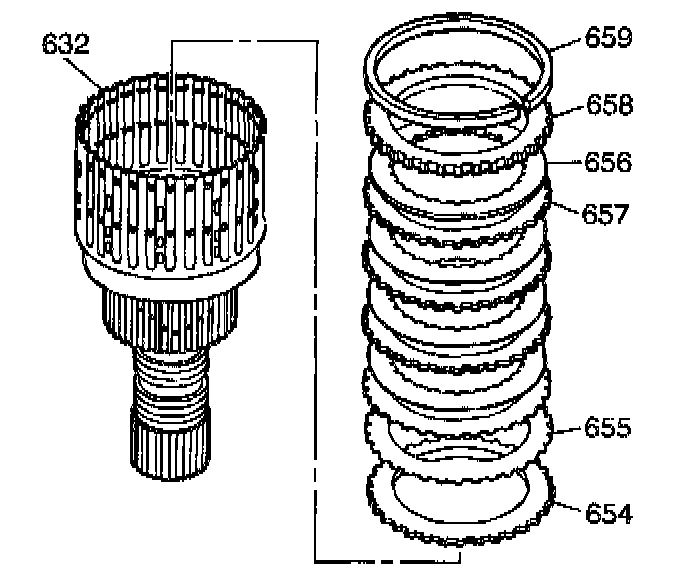 632

659
658
656
657
655
654