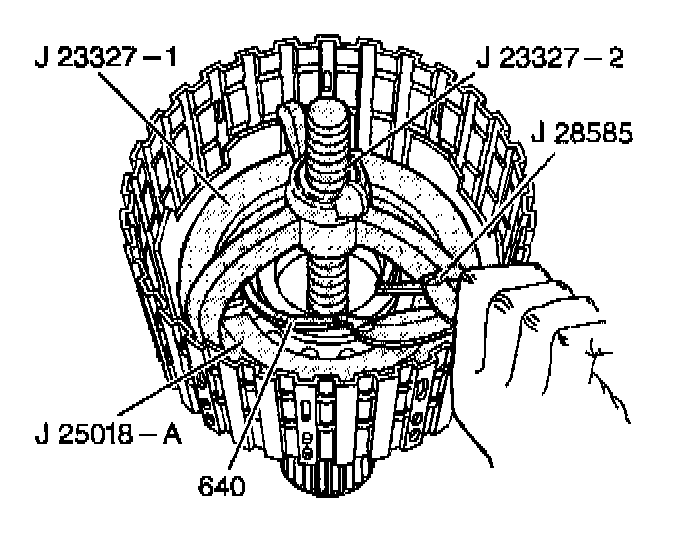 J 23327 – 1
J 23327 – 2
J 28585
J 25018 – A
640