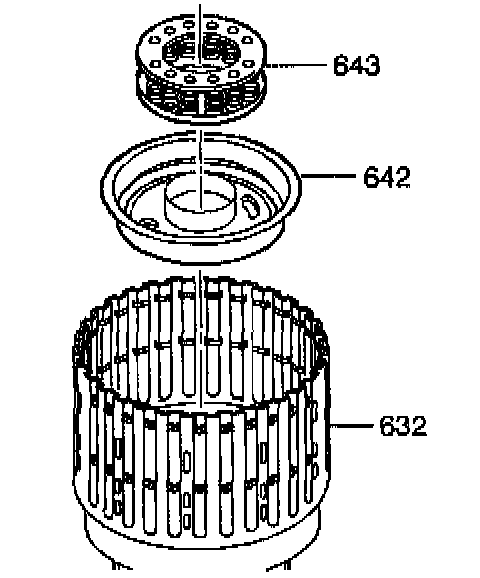 643
642
632