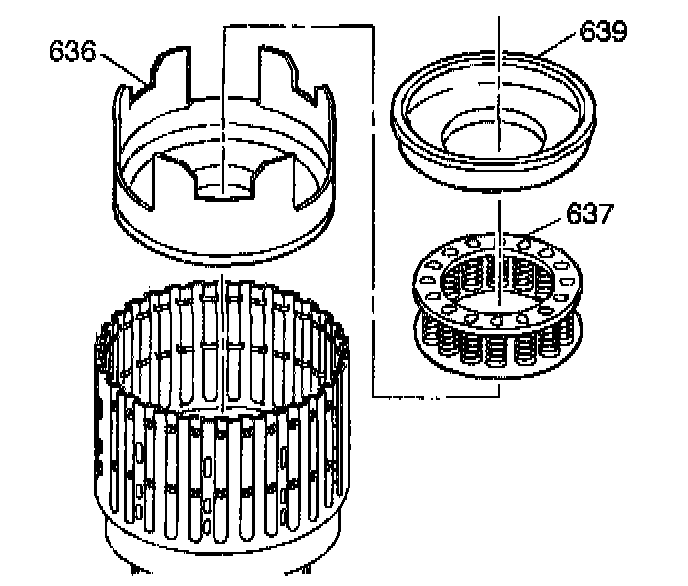 636
639
637