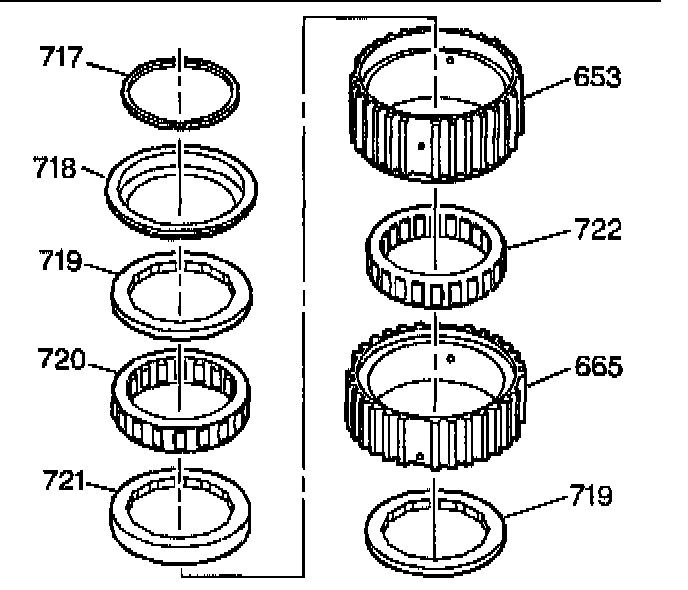 717
718
719
720
721
653
722
665
719