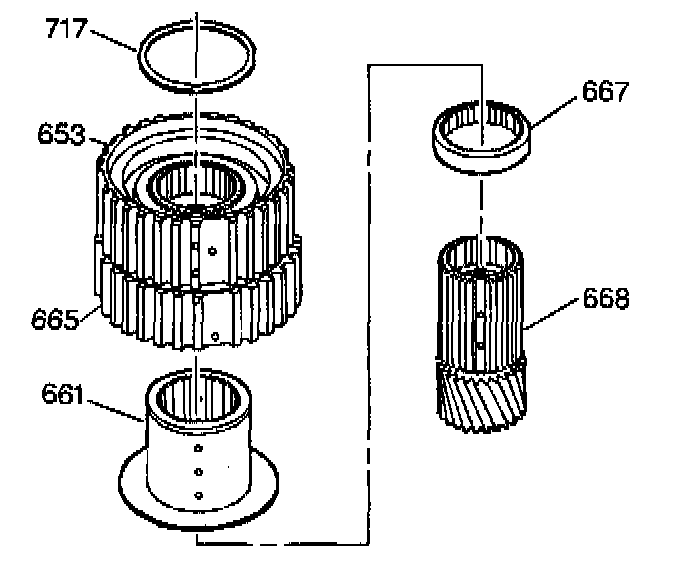 717
653
665
661
667
668