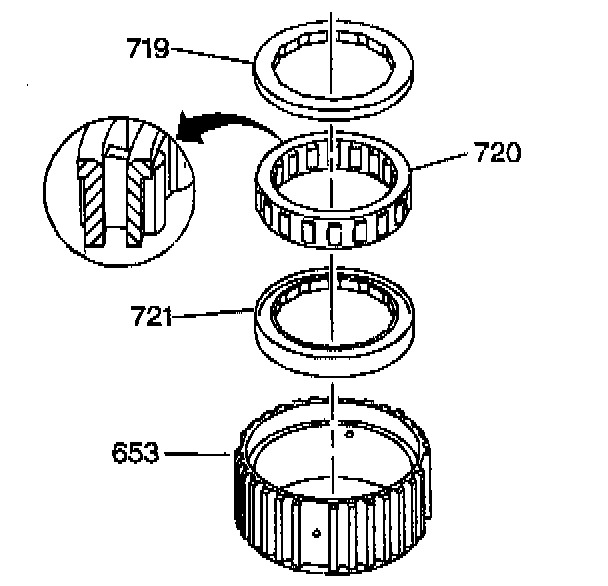 719
720
721
653