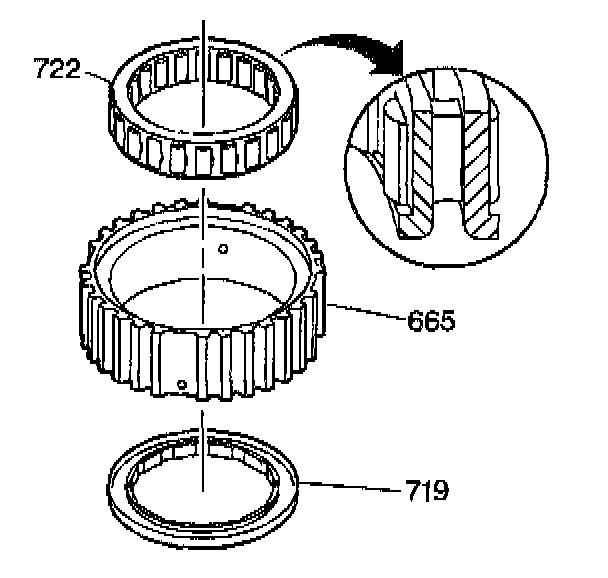 722
665
719