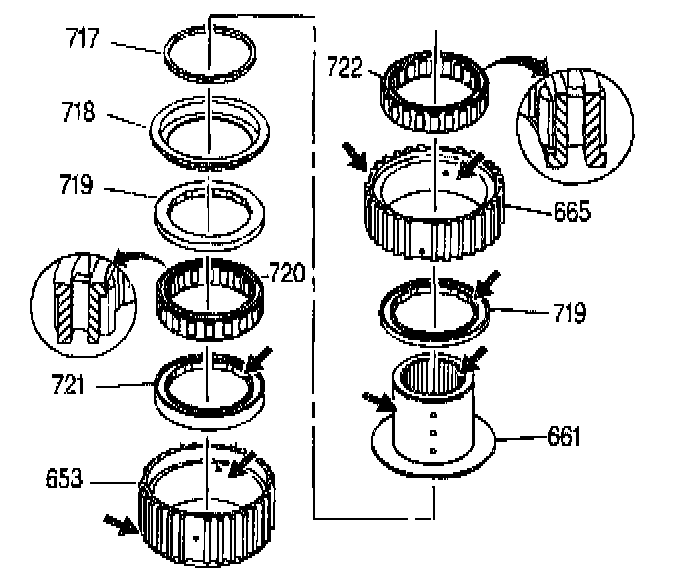 717
718
719
720
721
653
722
665
719
661