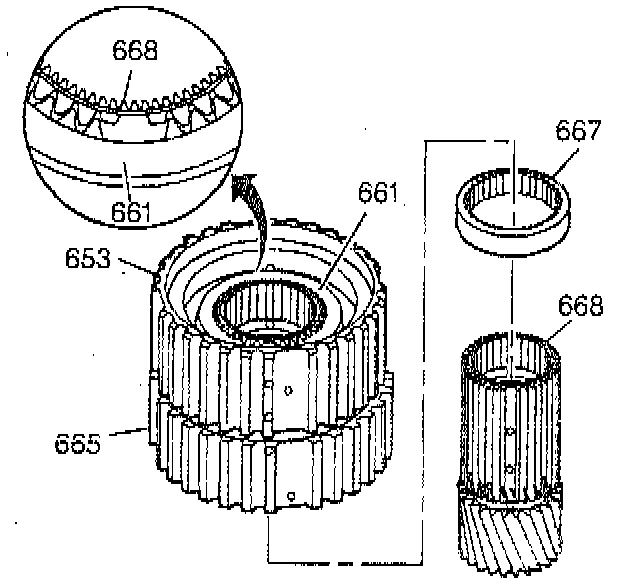 668
661
667
661
653
668
665