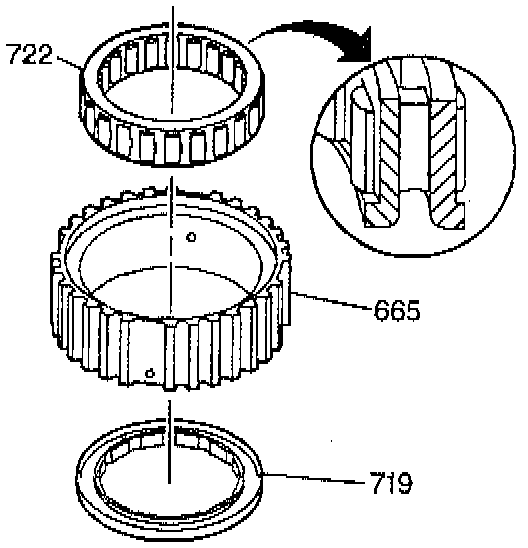 722
665
719