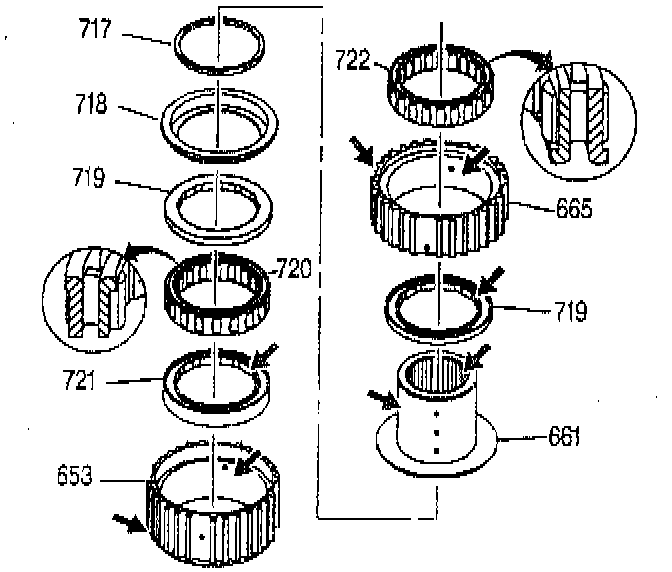 717
718
719
720
721
653
722
665
719
661