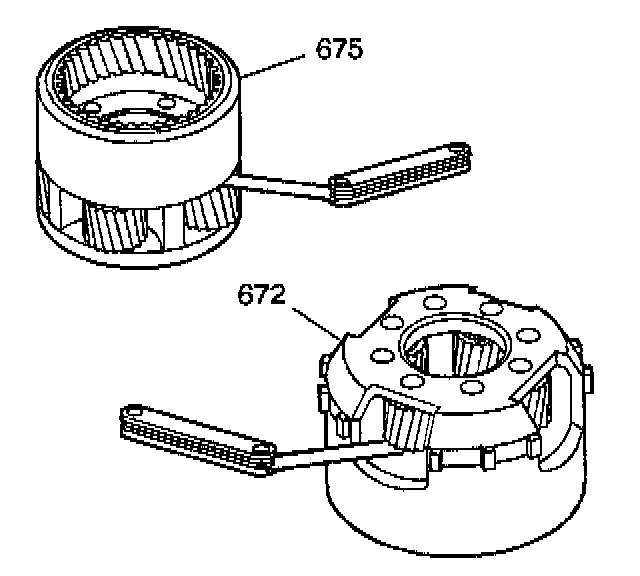 675

672