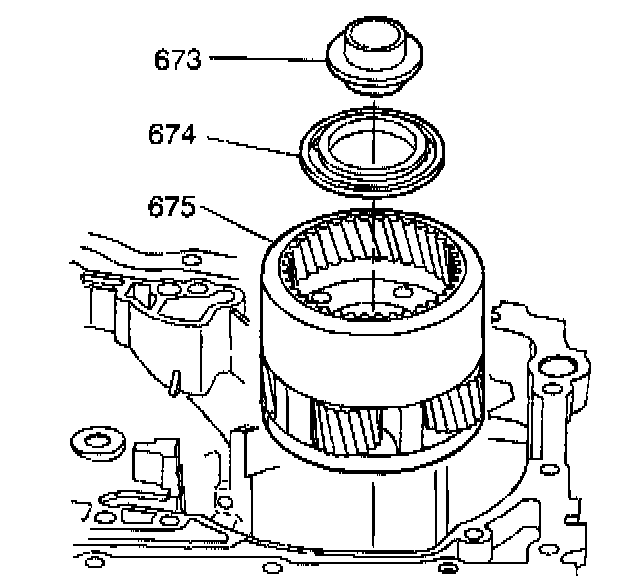 673
674
675