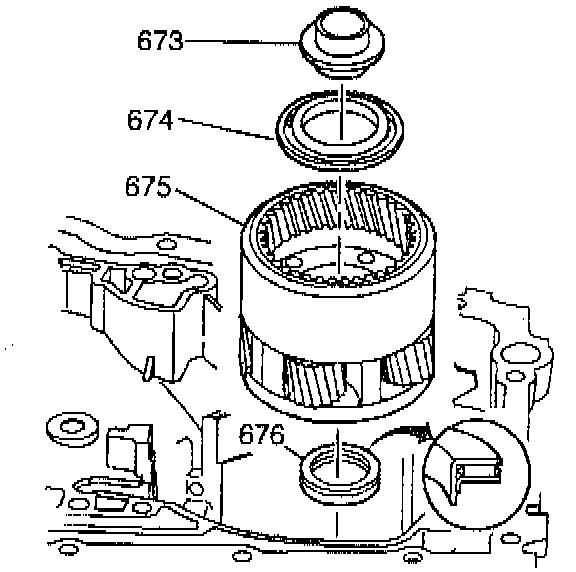 673
674
675
676