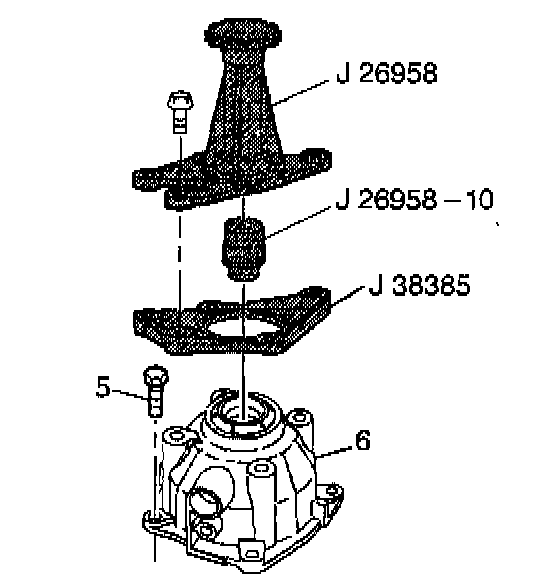 J 26958
J 26958 – 10
J 38385
5
6