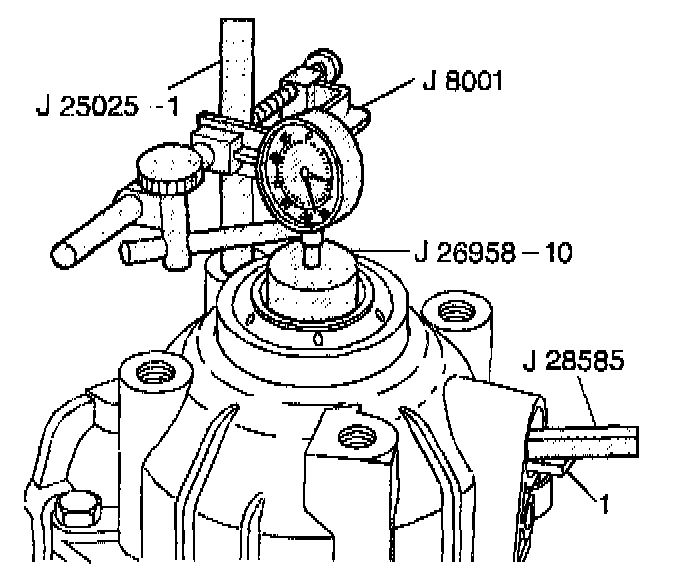 J 25025 -1

J 8001

J 26958 – 10

J 28585

1