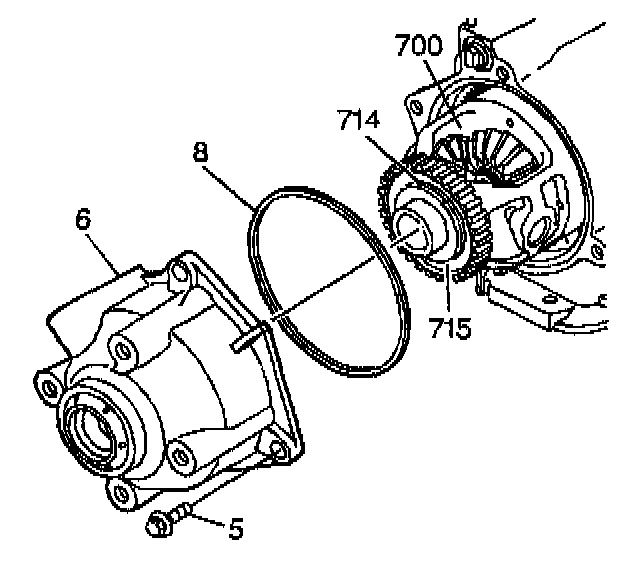 700
714
8
6
715
5