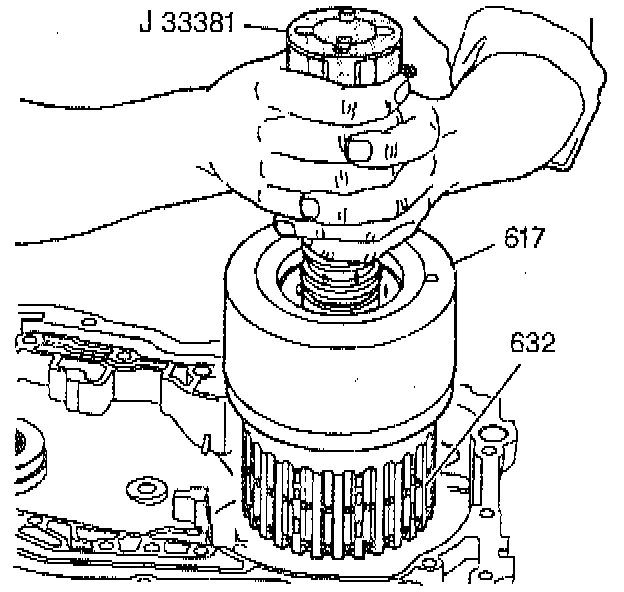 J 33381

617

632