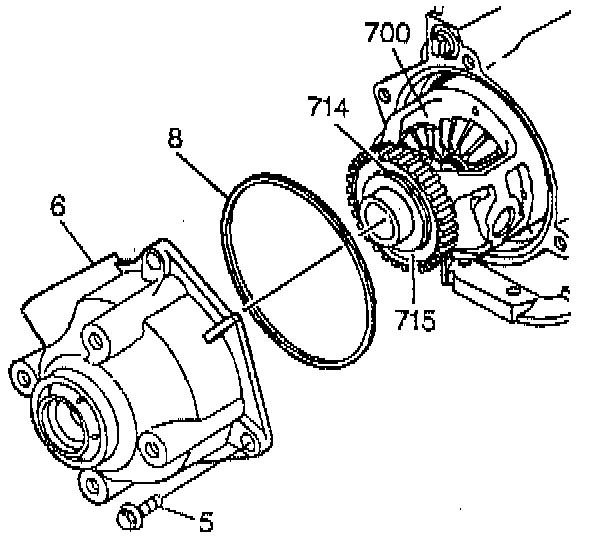 700
714
8
6
715
5