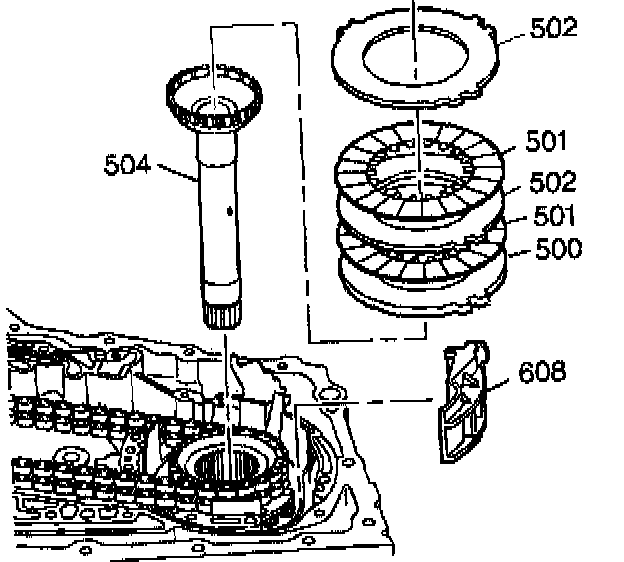 502
504
501
502
501
500
608