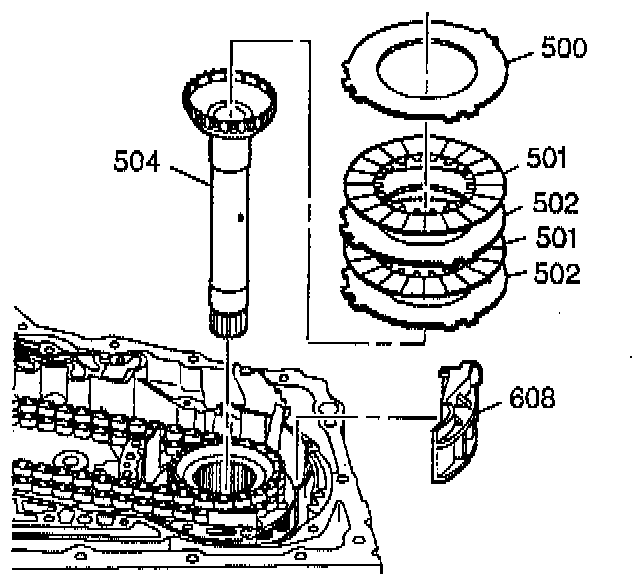 500

504

501

502

501

502

608