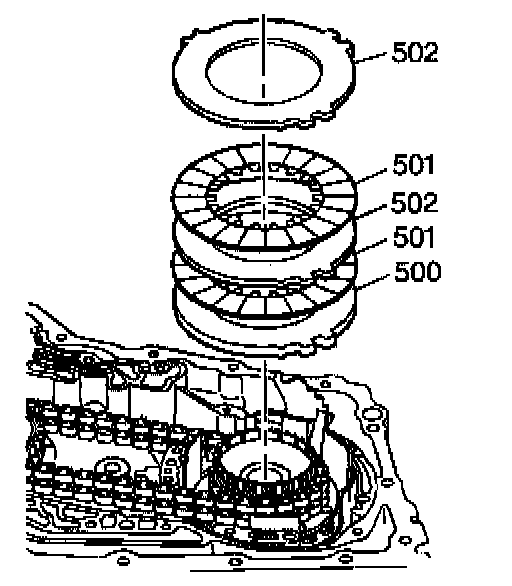 502
501
502
501
500