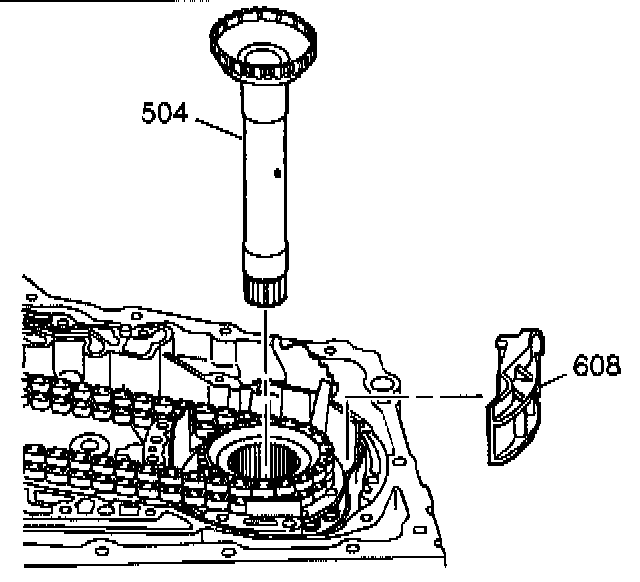 504

608