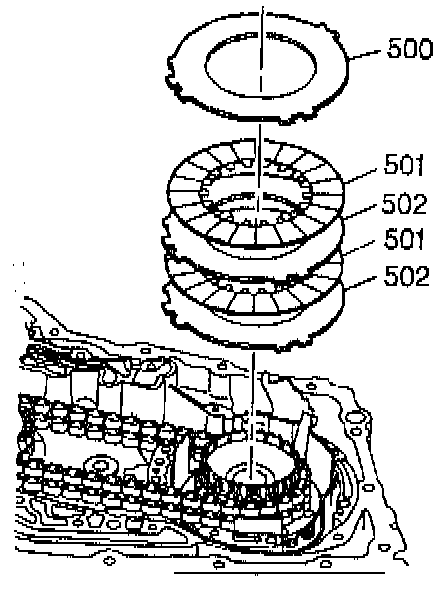 500
501
502
501
502